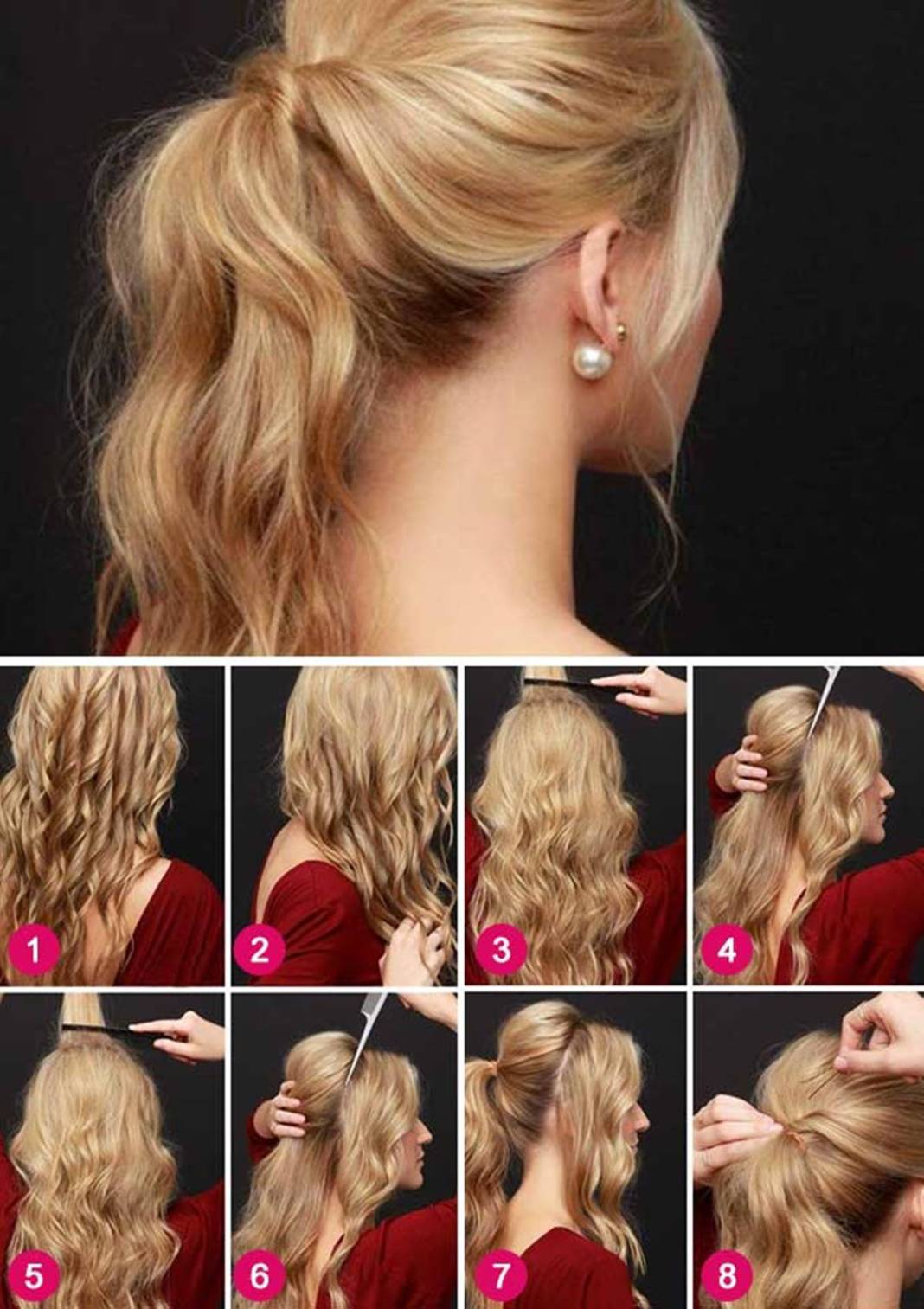 1
2
3
4
5
6
7
8